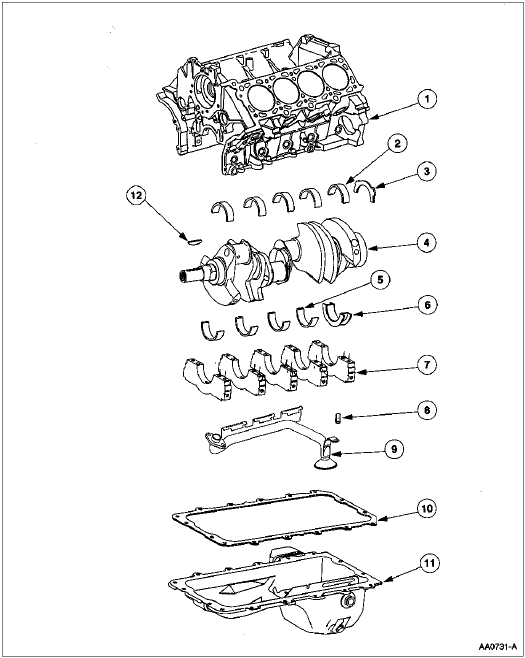 1
2
3
12
4
5
6
7
8
9
10
11
AA0731-A