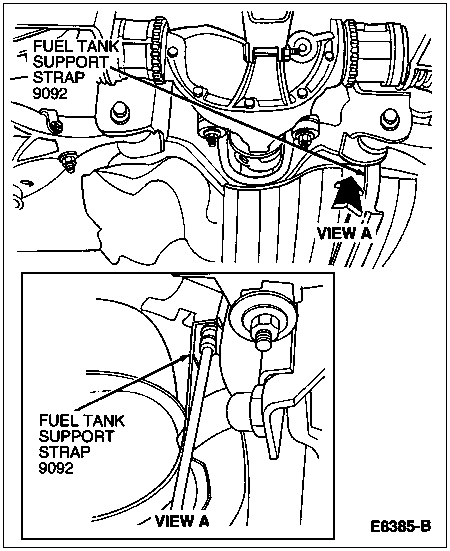 FUEL TANK SUPPORT STRAP 9092

VIEW A

FUEL TANK SUPPORT STRAP 9092

VIEW A

E6385-B