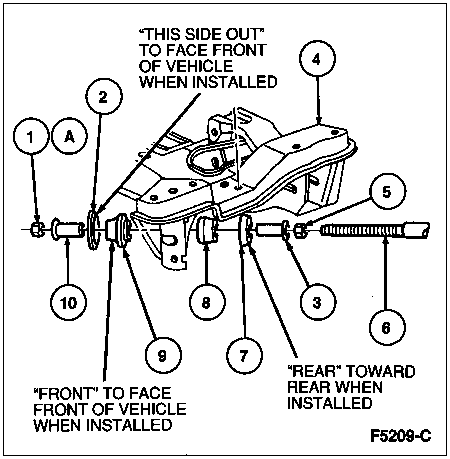 "THIS SIDE OUT" TO FACE FRONT OF VEHICLE WHEN INSTALLED

4

2

1

A

5

10

8

3

6

9

7

"REAR" TOWARD REAR WHEN INSTALLED

"FRONT" TO FACE FRONT OF VEHICLE WHEN INSTALLED

F5209-C